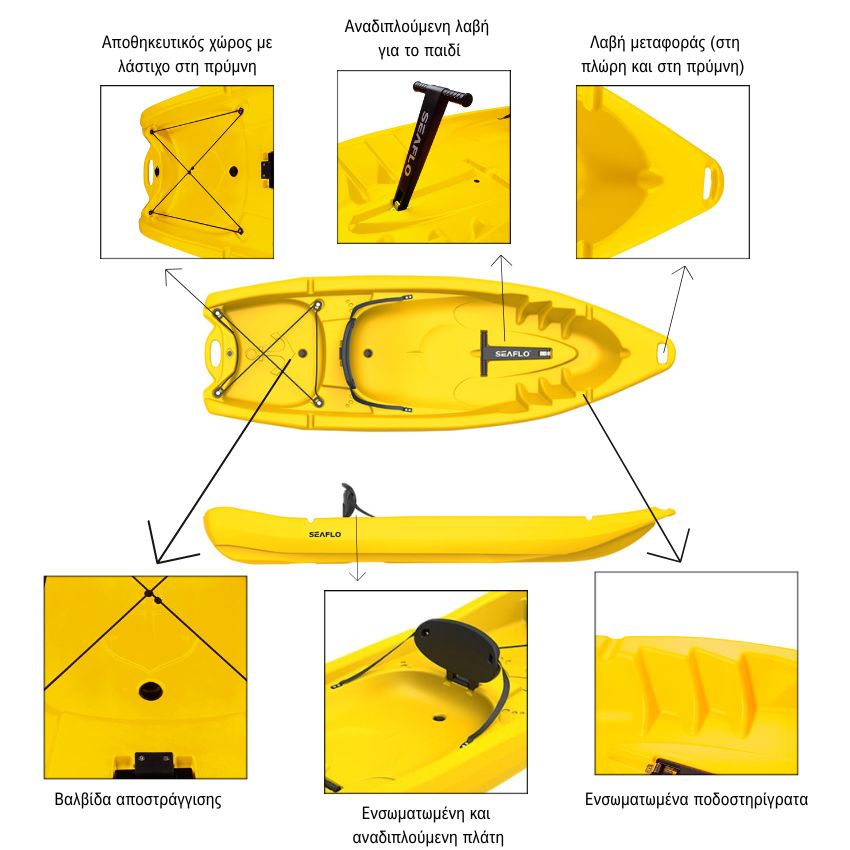 Αποθηκευτικός χώρος με λάστιχο στη πρύμνη

Αναδιπλούμενη λαβή για το παιδί

Λαβή μεταφοράς (στη πλώρη και στη πρύμνη)

SEAFLO

SEAFLO

SEAFLO

Βαλβίδα αποστράγγισης

Ενσωματωμένη και αναδιπλούμενη πλάτη

Ενσωματωμένα ποδοστηρίγματα