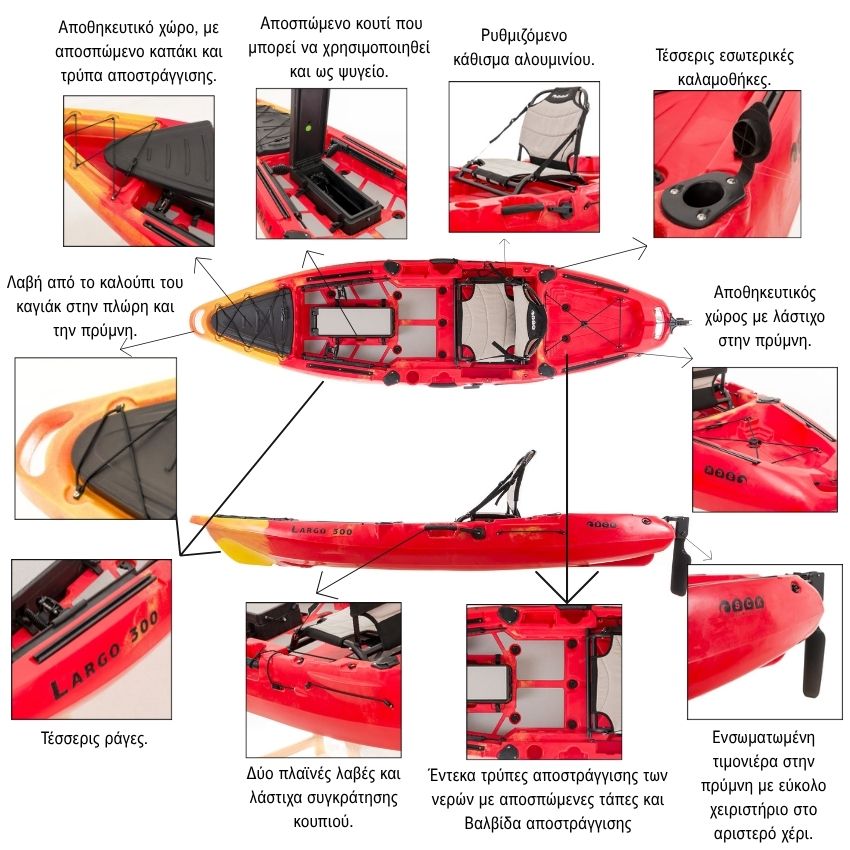 Αποθηκευτικό χώρο, με αποσπώμενο καπάκι και τρύπα αποστράγγισης.

Αποσπώμενο κουτί που μπορεί να χρησιμοποιηθεί και ως ψυγείο.

Ρυθμιζόμενο κάθισμα αλουμινίου.

Τέσσερις εσωτερικές καλαμοθήκες.

Λαβή από το καλούπι του καγιάκ στην πλώρη και την πρύμνη.

Αποθηκευτικός χώρος με λάστιχο στην πρύμνη.

LARGO 300

LARGO 300

Τέσσερις ράγες.

Δύο πλαϊνές λαβές και λάστιχα συγκράτησης κουπιού.

Έντεκα τρύπες αποστράγγισης των νερών με αποσπώμενες τάπες και Βαλβίδα αποστράγγισης

Ενσωματωμένη τιμονιέρα στην πρύμνη με εύκολο χειριστήριο στο αριστερό χέρι.